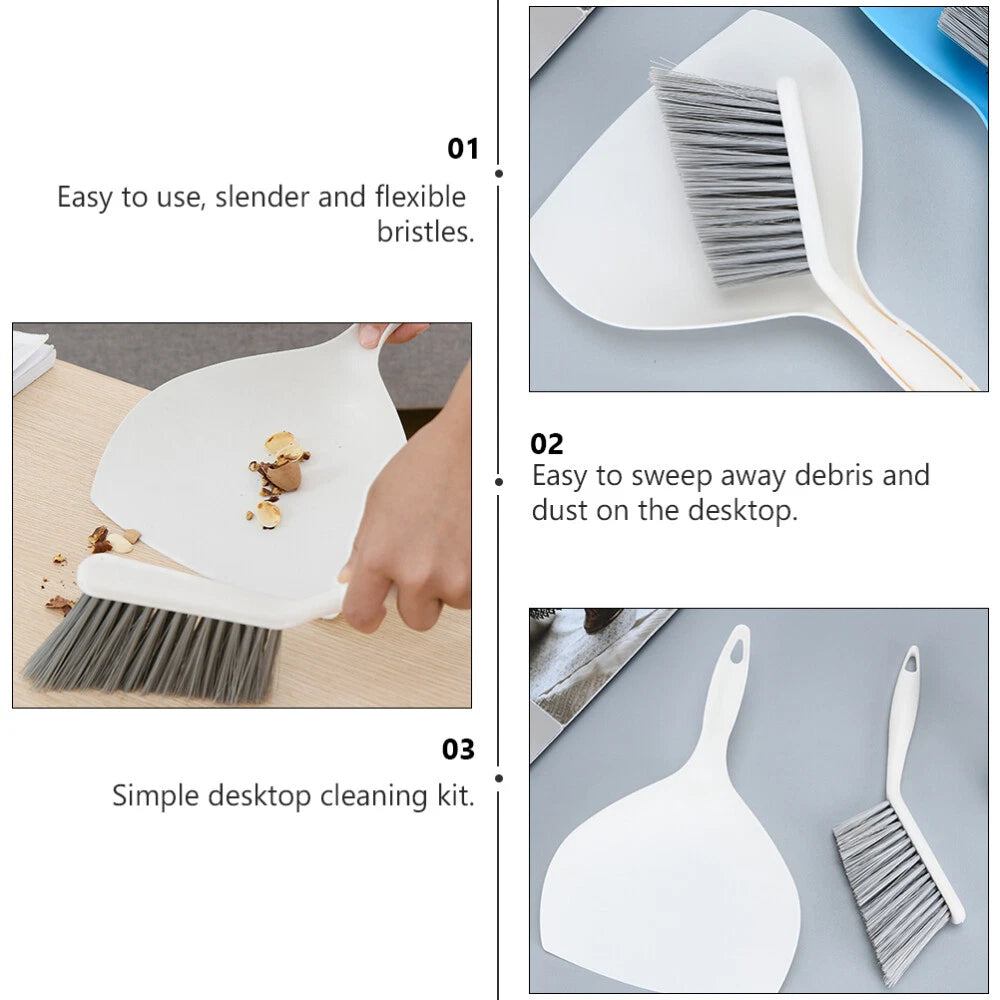 01
Easy to use, slender and flexible bristles.

02
Easy to sweep away debris and dust on the desktop.

03
Simple desktop cleaning kit.