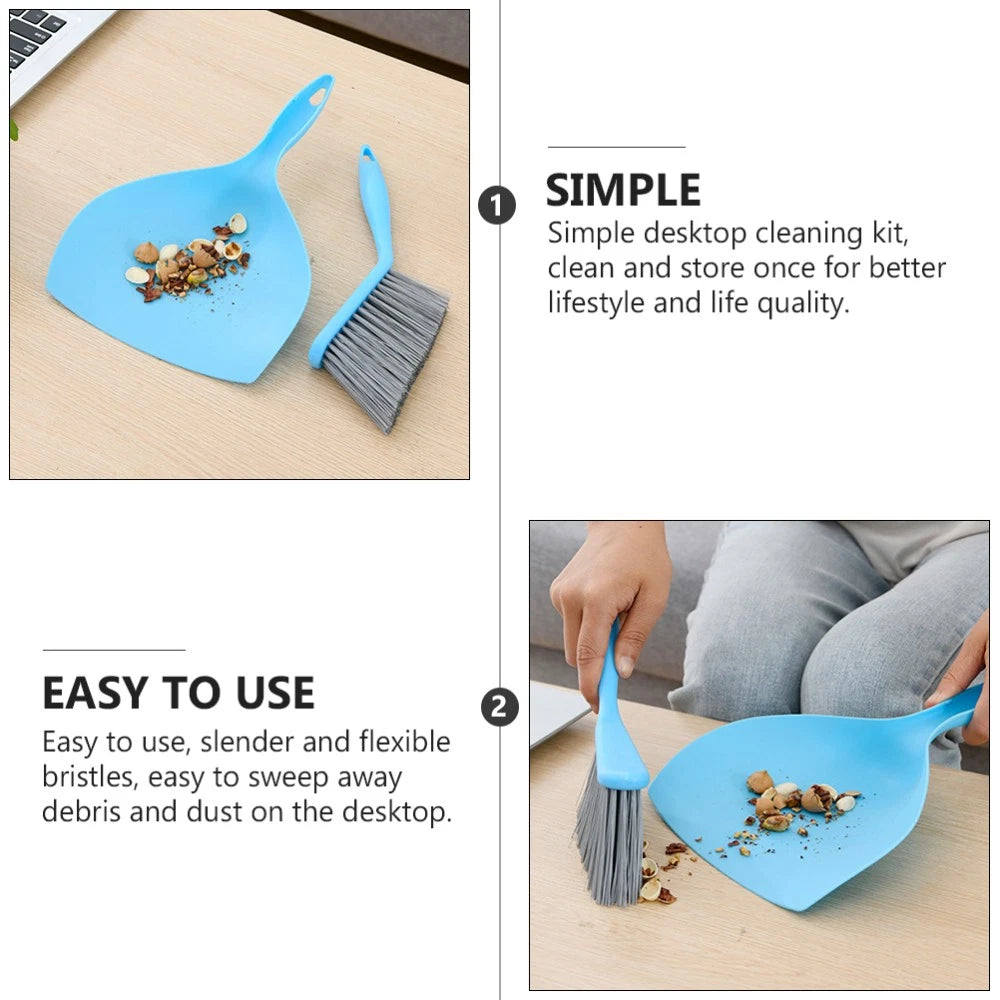 1

SIMPLE

Simple desktop cleaning kit, clean and store once for better lifestyle and life quality.

EASY TO USE

Easy to use, slender and flexible bristles, easy to sweep away debris and dust on the desktop.

2