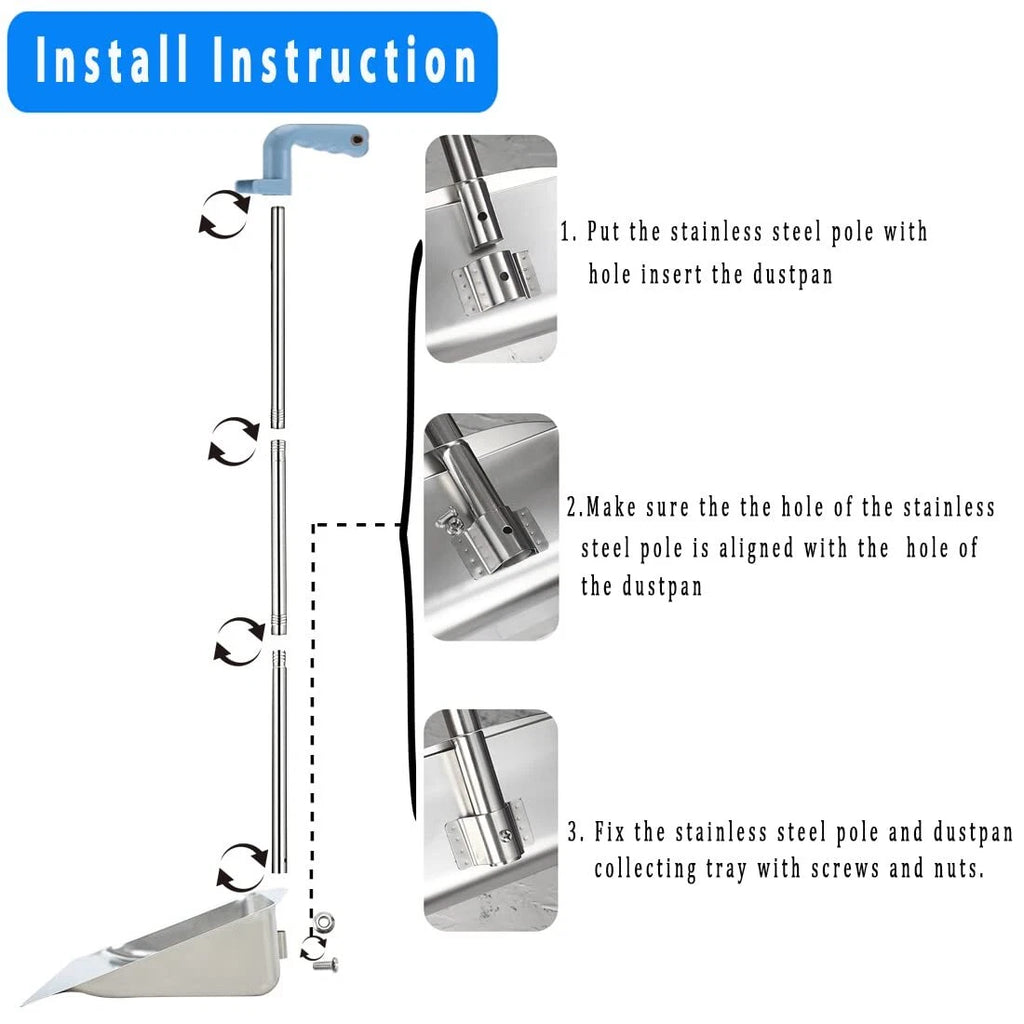 Install Instruction

1. Put the stainless steel pole with hole insert the dustpan

2.Make sure the the hole of the stainless steel pole is aligned with the hole of the dustpan

3. Fix the stainless steel pole and dustpan collecting tray with screws and nuts.