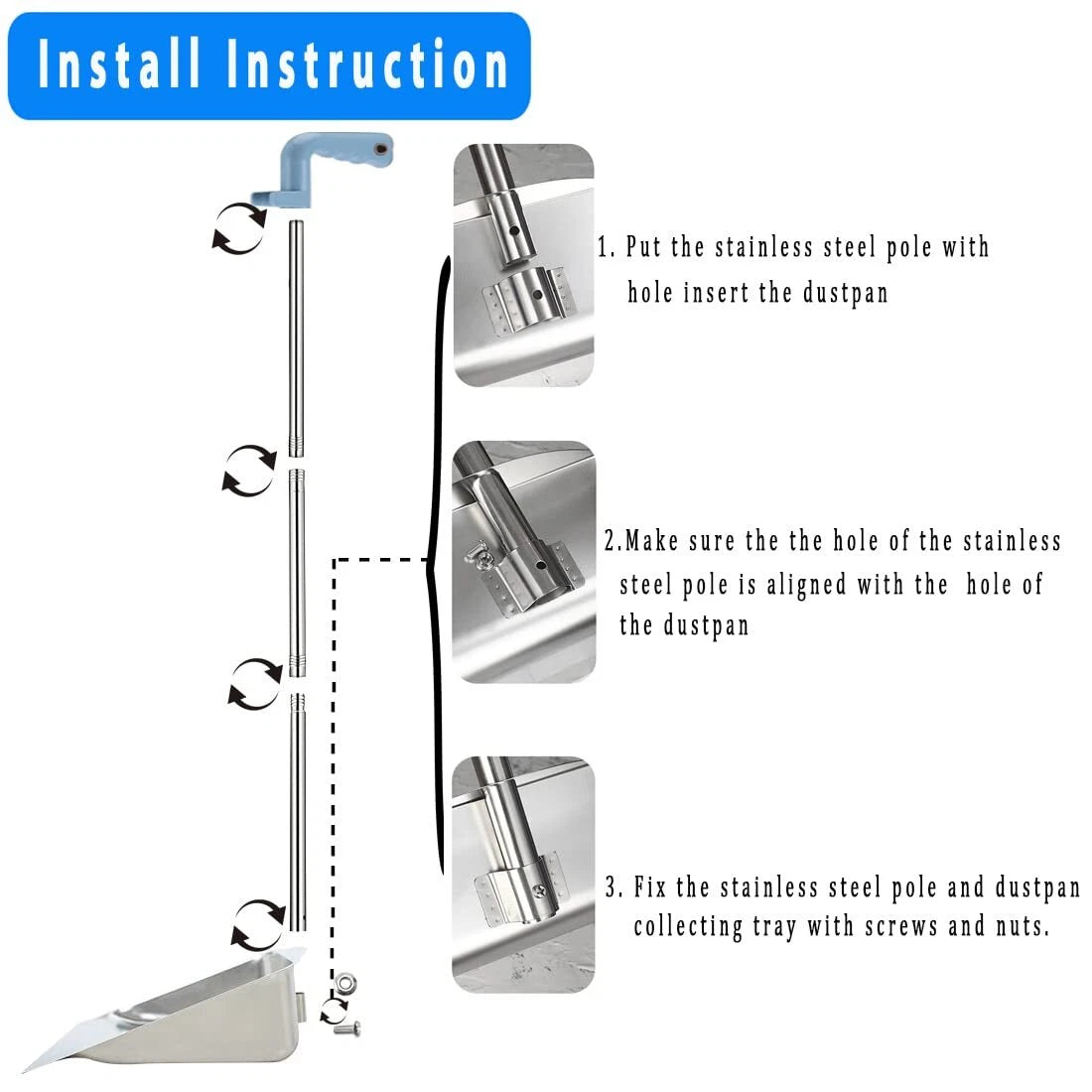 Install Instruction

1. Put the stainless steel pole with hole insert the dustpan

2.Make sure the the hole of the stainless steel pole is aligned with the hole of the dustpan

3. Fix the stainless steel pole and dustpan collecting tray with screws and nuts.