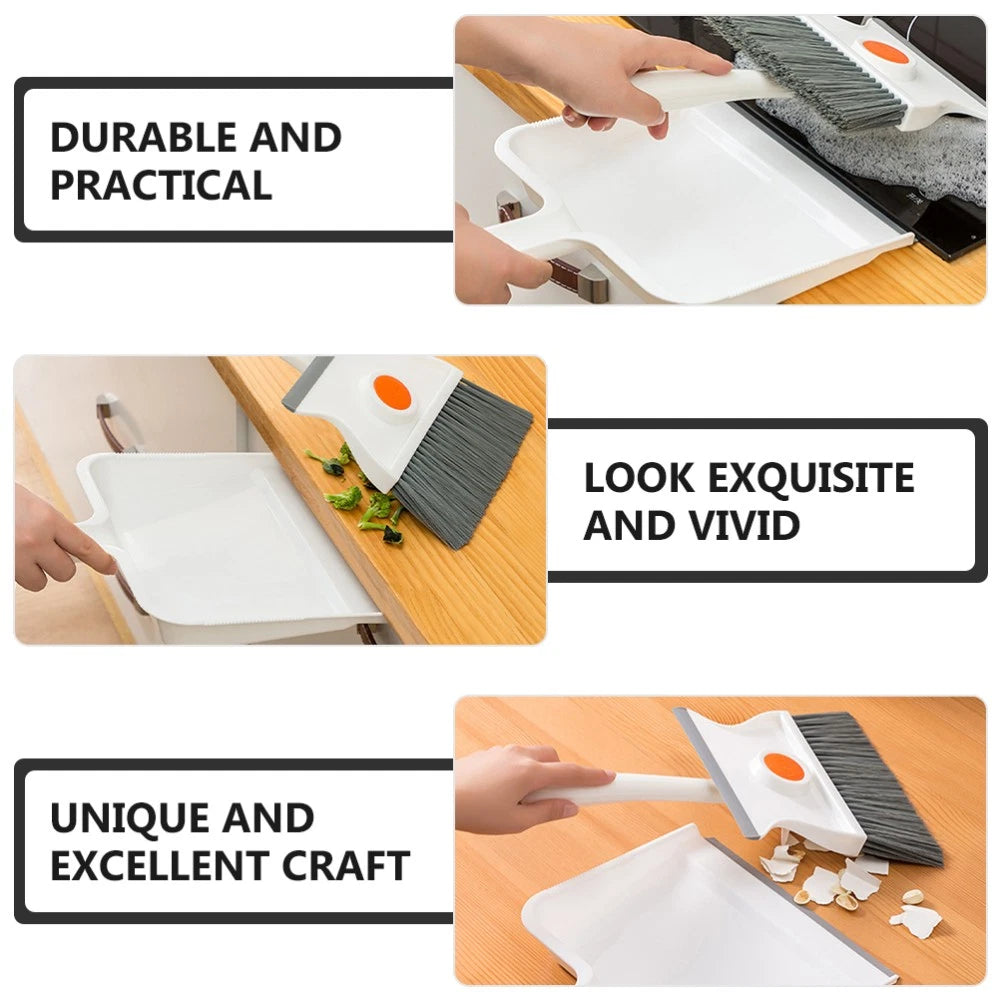 DURABLE AND PRACTICAL

LOOK EXQUISITE AND VIVID

UNIQUE AND EXCELLENT CRAFT