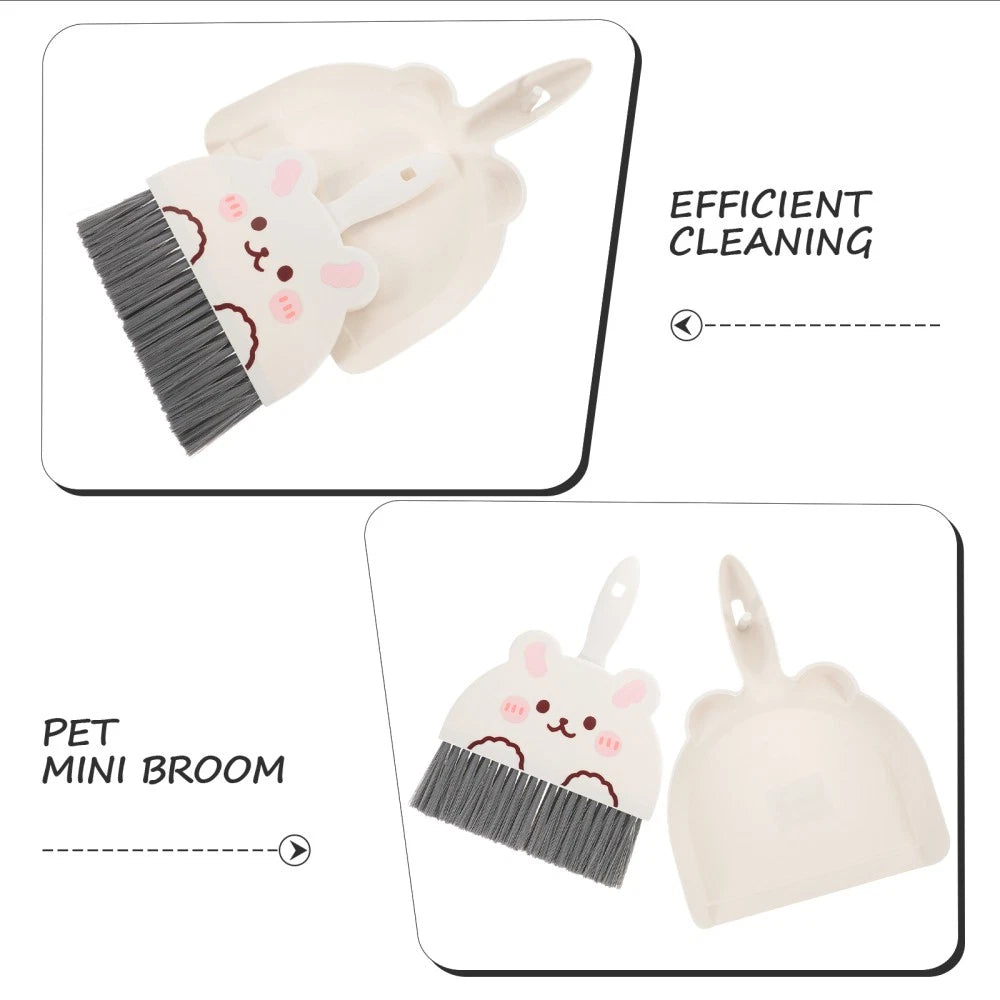 EFFICIENT
CLEANING

PET
MINI BROOM