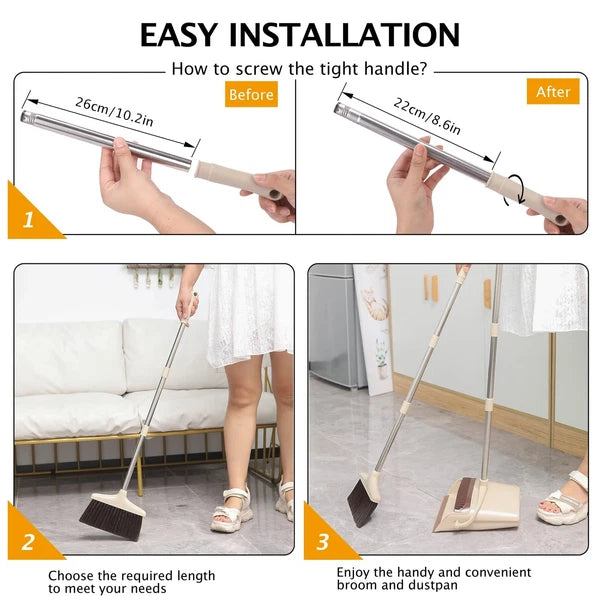 EASY INSTALLATION

How to screw the tight handle?

Before

26cm/10.2in

1

After

22cm/8.6in

2

Choose the required length to meet your needs

3

Enjoy the handy and convenient broom and dustpan