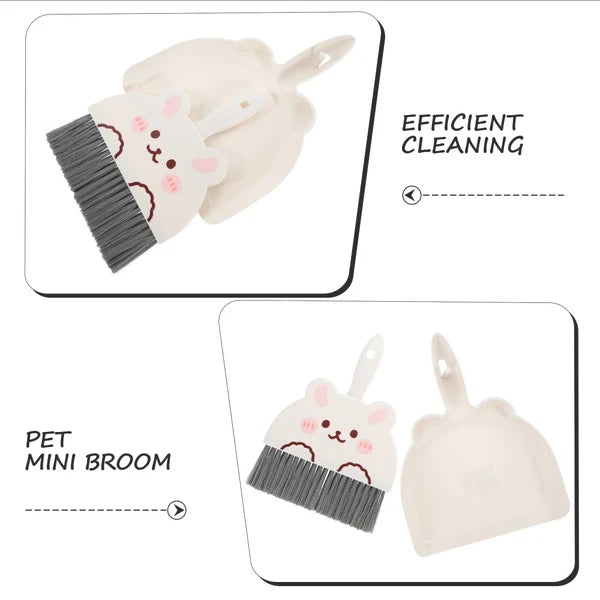 EFFICIENT CLEANING

PET MINI BROOM