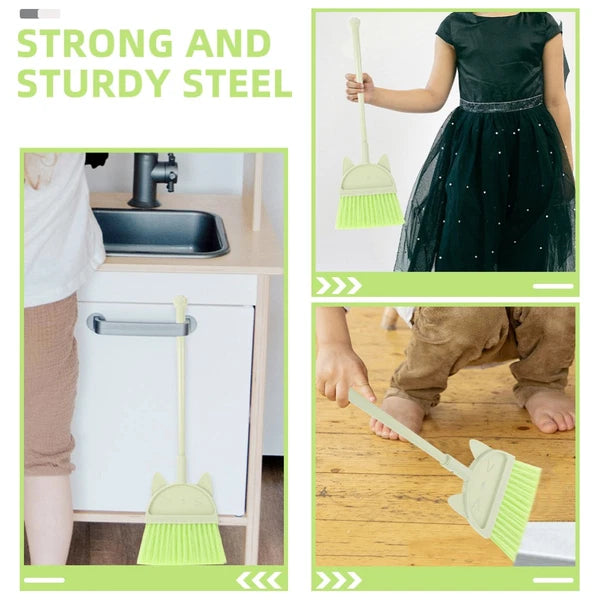 STRONG AND STURDY STEEL